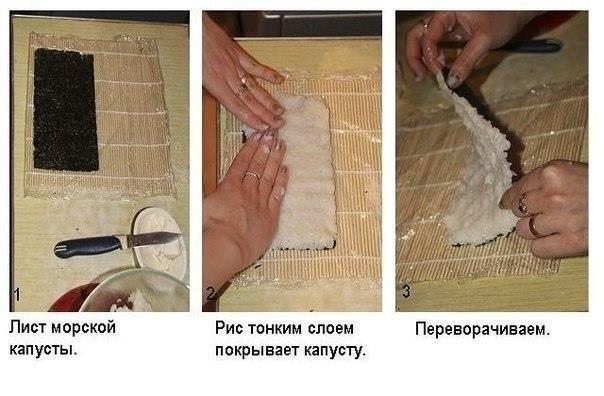 1
Лист морской капусты.

2
Рис тонким слоем покрывает капусту.

3
Переворачиваем.