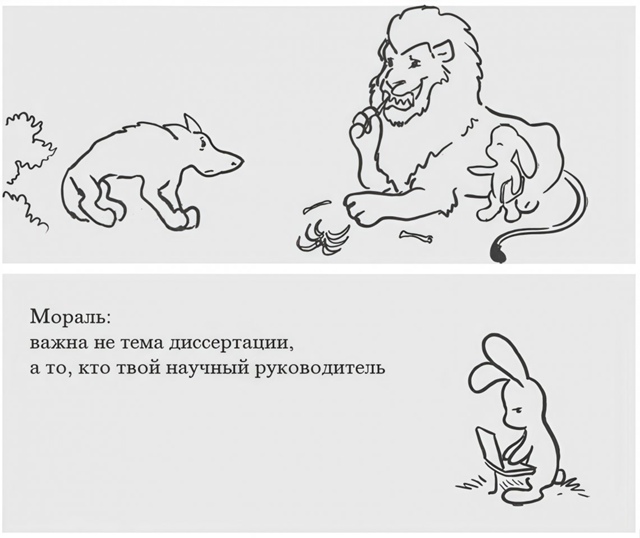 Мораль:
важна не тема диссертации,
а то, кто твой научный руководитель