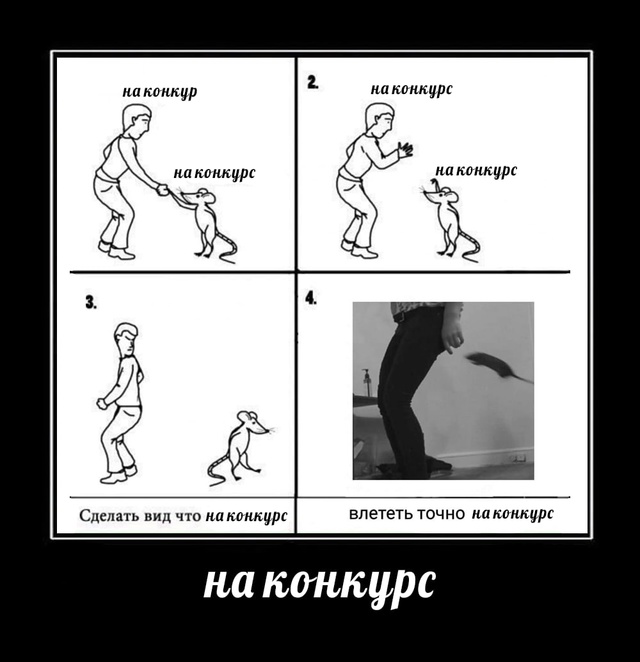 на конкур

на конкурс

2.

на конкурс

на конкурс

3.

Сделать вид что на конкурс

4.

влететь точно на конкурс

на конкурс