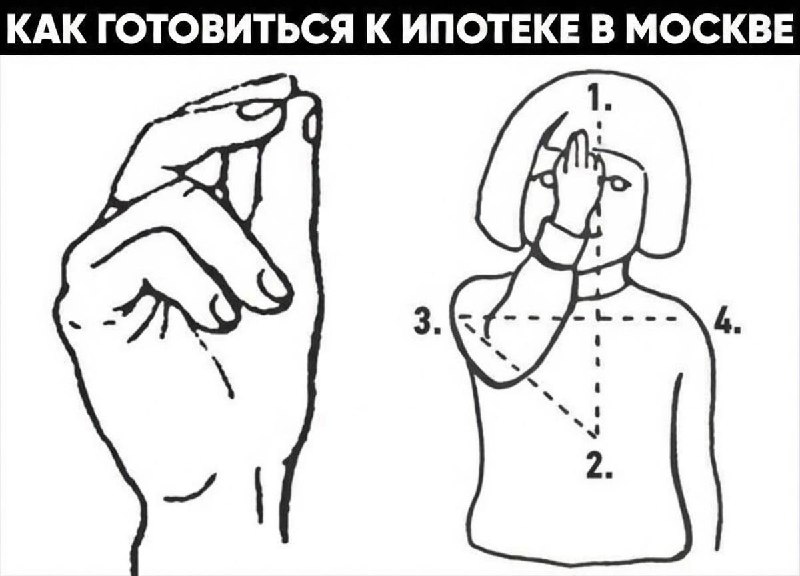 КАК ГОТОВИТЬСЯ К ИПОТЕКЕ В МОСКВЕ

1.

3.

4.

2.