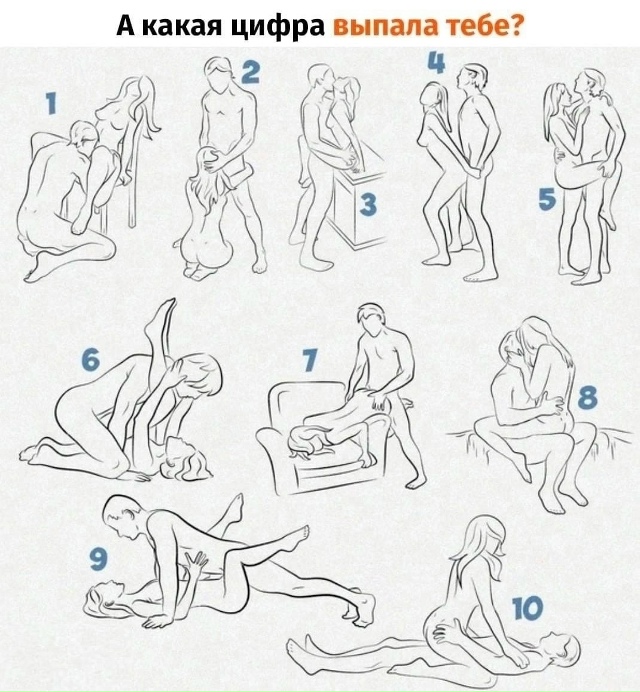 А какая цифра выпала тебе?

1

2

3

4

5

6

7

8

9

10