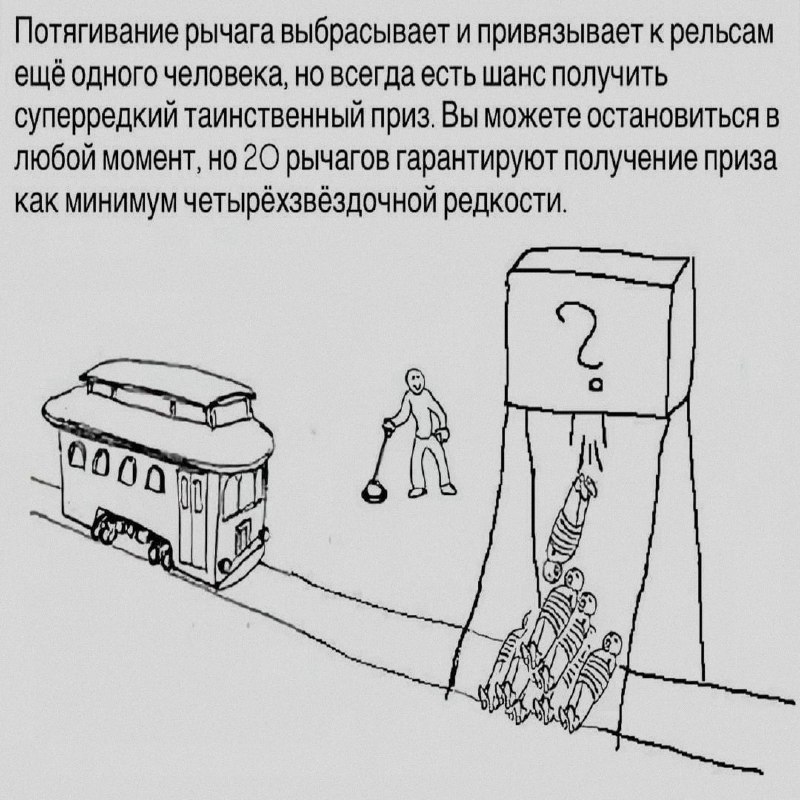 Потягивание рычага выбрасывает и привязывает к рельсам ещё одного человека, но всегда есть шанс получить суперредкий таинственный приз. Вы можете остановиться в любой момент, но 20 рычагов гарантируют получение приза как минимум четырёхзвёздочной редкости.

?