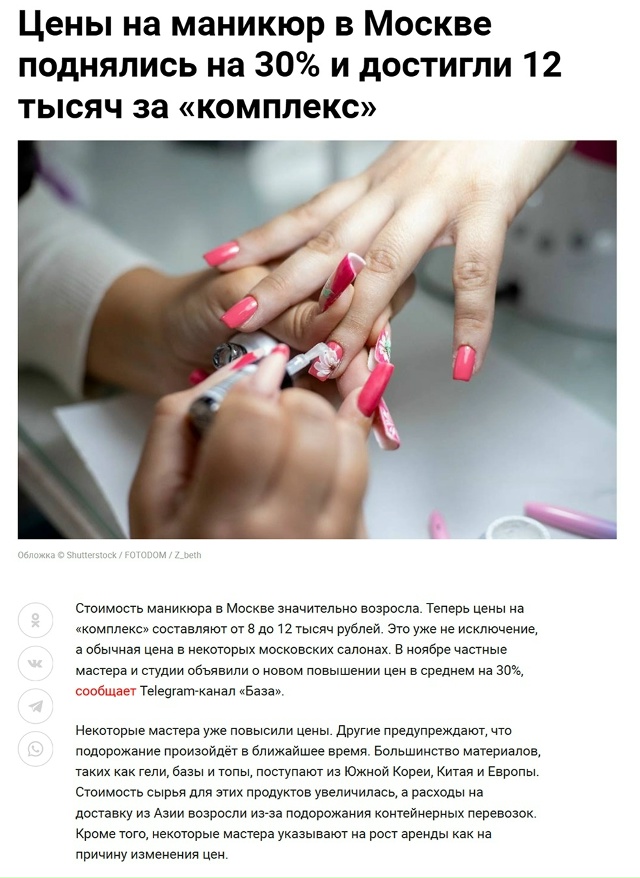 Цены на маникюр в Москве поднялись на 30% и достигли 12 тысяч за «комплекс»

Обложка © Shutterstock / FOTODOM / Z_beth

Стоимость маникюра в Москве значительно возросла. Теперь цены на «комплекс» составляют от 8 до 12 тысяч рублей. Это уже не исключение, а обычная цена в некоторых московских салонах. В ноябре частные мастера и студии объявили о новом повышении цен в среднем на 30%, сообщает Telegram-канал «База».

Некоторые мастера уже повысили цены. Другие предупреждают, что подорожание произойдёт в ближайшее время. Большинство материалов, таких как гели, базы и топы, поступают из Южной Кореи, Китая и Европы. Стоимость сырья для этих продуктов увеличилась, а расходы на доставку из Азии возросли из-за подорожания контейнерных перевозок. Кроме того, некоторые мастера указывают на рост аренды как на причину изменения цен.