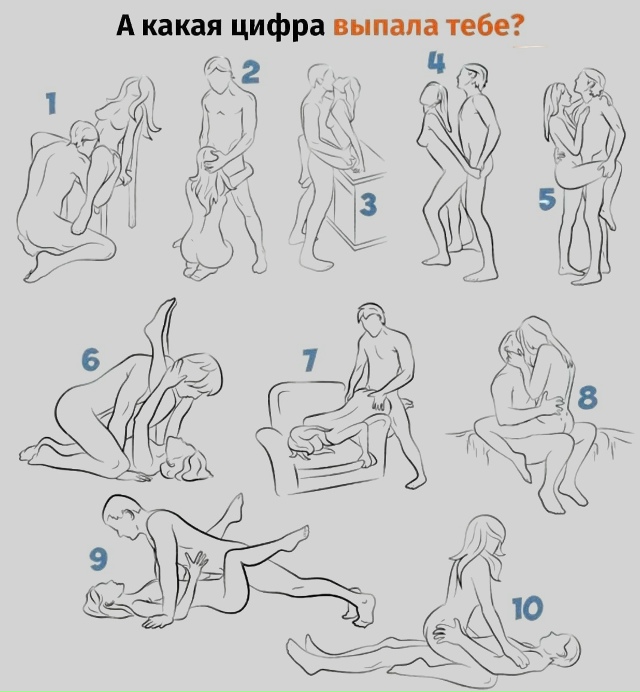 А какая цифра выпала тебе?

1
2
3
4
5
6
7
8
9
10