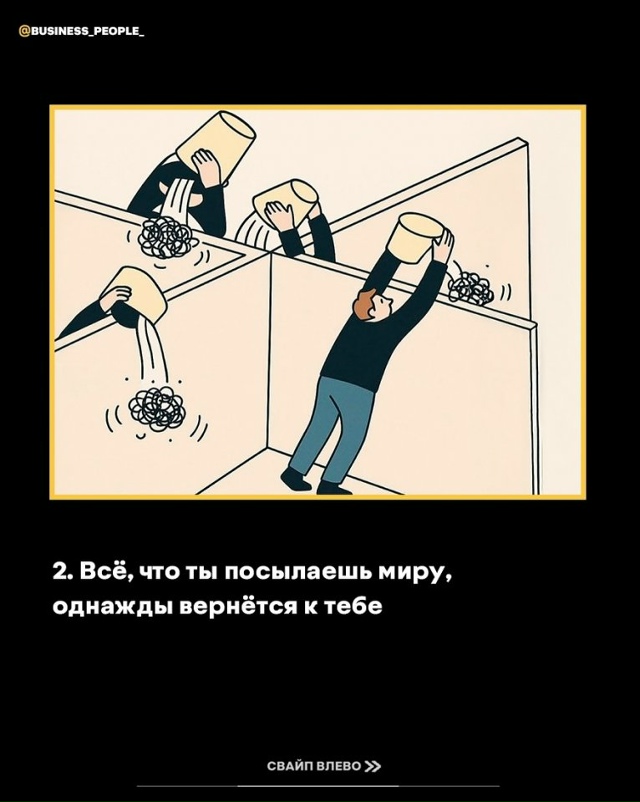 @BUSINESS_PEOPLE_

2. Всё, что ты посылаешь миру, однажды вернётся к тебе

СВАЙП ВЛЕВО >>