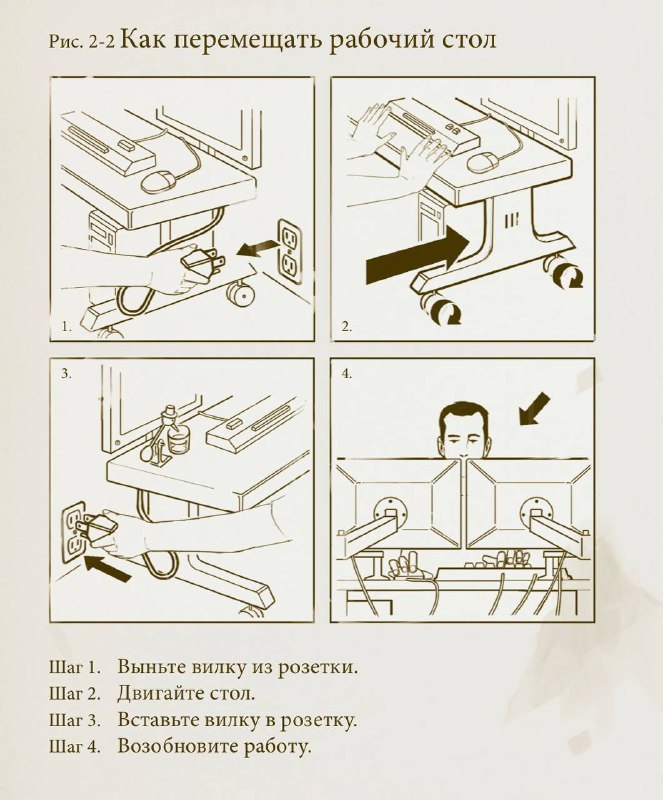 Рис. 2-2 Как перемещать рабочий стол

1.

2.

3.

4.

Шаг 1. Выньте вилку из розетки.
Шаг 2. Двигайте стол.
Шаг 3. Вставьте вилку в розетку.
Шаг 4. Возобновите работу.