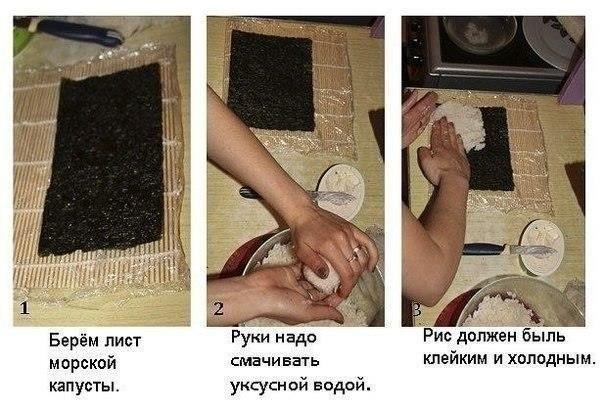 1

Берём лист морской капусты.

2

Руки надо смачивать уксусной водой.

3

Рис должен быль клейким и холодным.