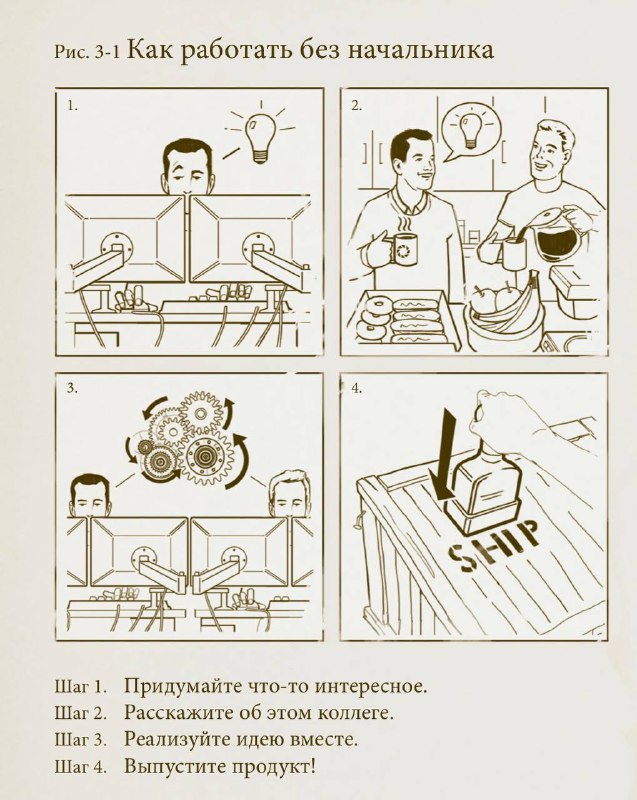 Рис. 3-1 Как работать без начальника

1.

2.

3.

4.

SHIP

Шаг 1. Придумайте что-то интересное.
Шаг 2. Расскажите об этом коллеге.
Шаг 3. Реализуйте идею вместе.
Шаг 4. Выпустите продукт!