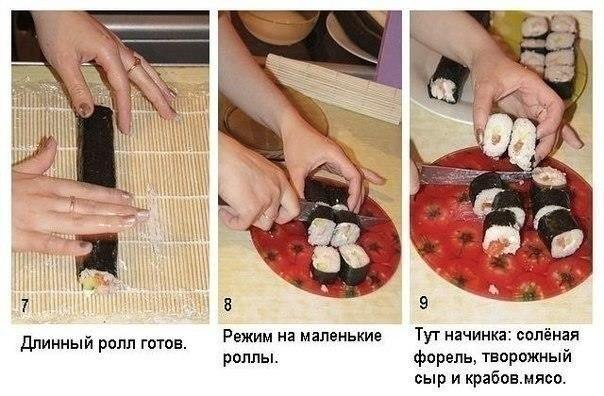 7

Длинный ролл готов.

8

Режим на маленькие роллы.

9

Тут начинка: солёная форель, творожный сыр и крабов.мясо.