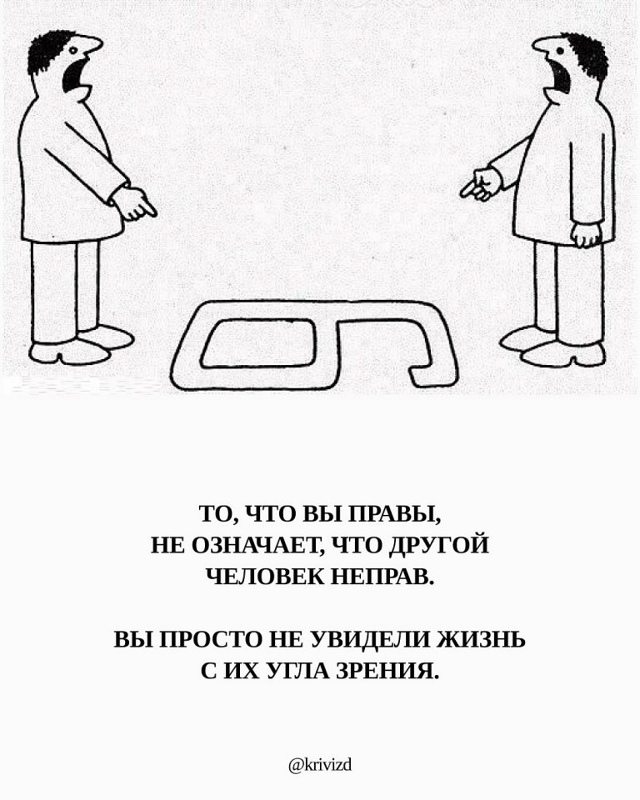 ТО, ЧТО ВЫ ПРАВЫ, НЕ ОЗНАЧАЕТ, ЧТО ДРУГОЙ ЧЕЛОВЕК НЕПРАВ.

ВЫ ПРОСТО НЕ УВИДЕЛИ ЖИЗНЬ С ИХ УГЛА ЗРЕНИЯ.

@krivizd