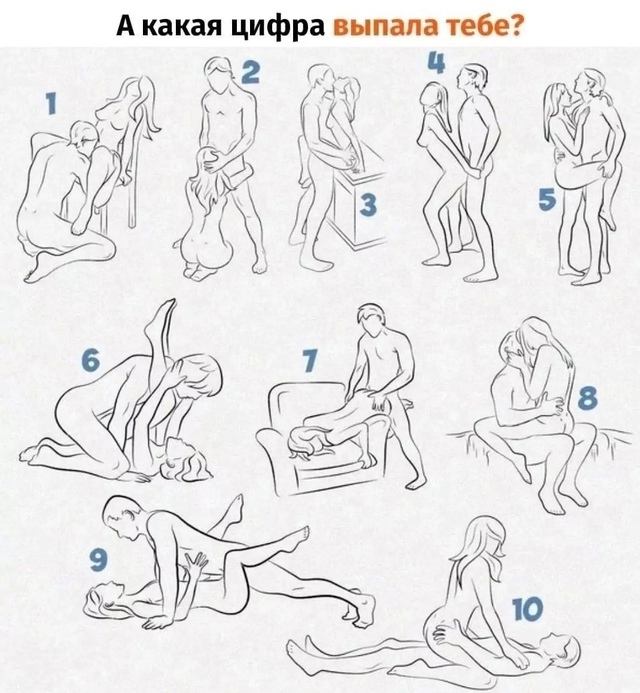 А какая цифра выпала тебе?

1

2

3

4

5

6

7

8

9

10