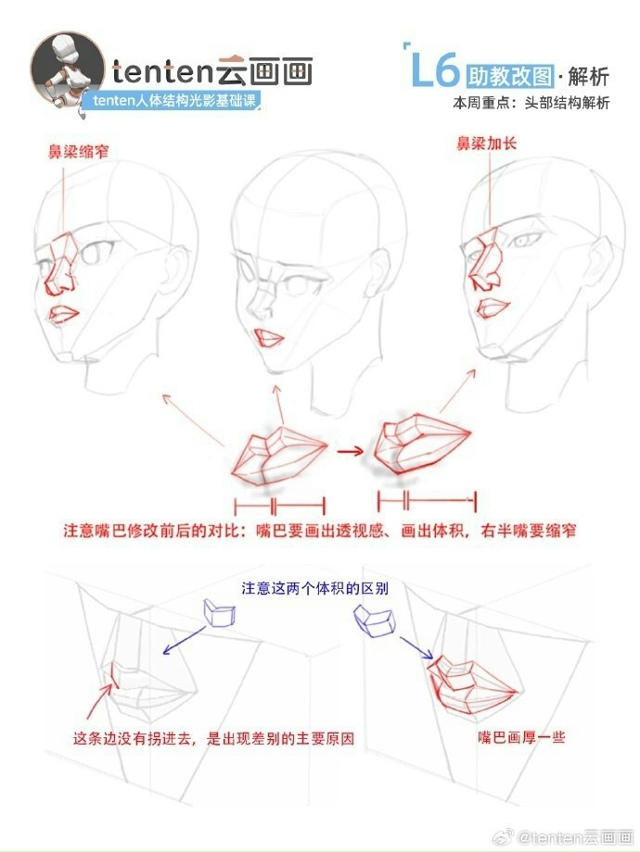 tenten云画画
tenten人体结构光影基础课

L6 助教改图·解析
本周重点：头部结构解析

鼻梁缩窄

鼻梁加长

注意嘴巴修改前后的对比：嘴巴要画出透视感、画出体积，右半嘴要缩窄

注意这两个体积的区别

这条边没有拐进去，是出现差别的主要原因

嘴巴画厚一些

@tenten云画画